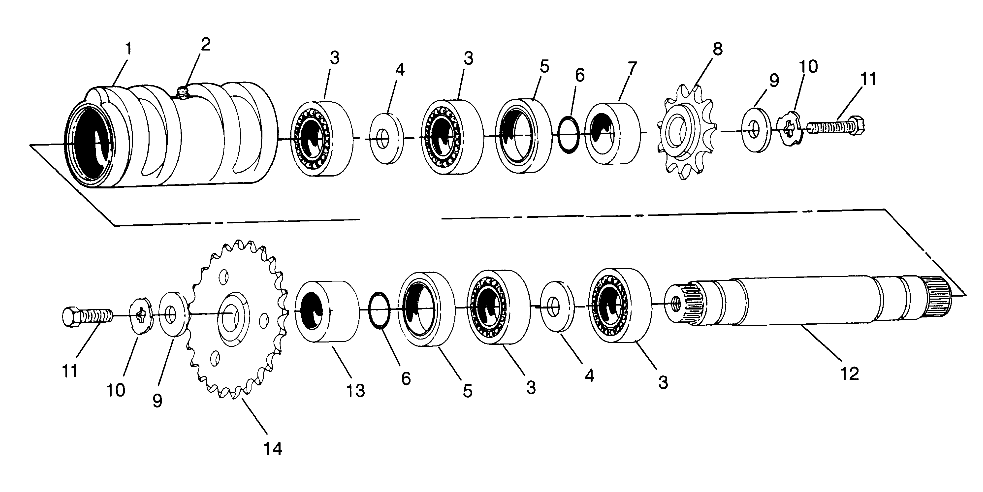 1
2
3
4
3
5
6
7
8
9
10
11

11
10
9
14
13
6
5
3
4
3
12